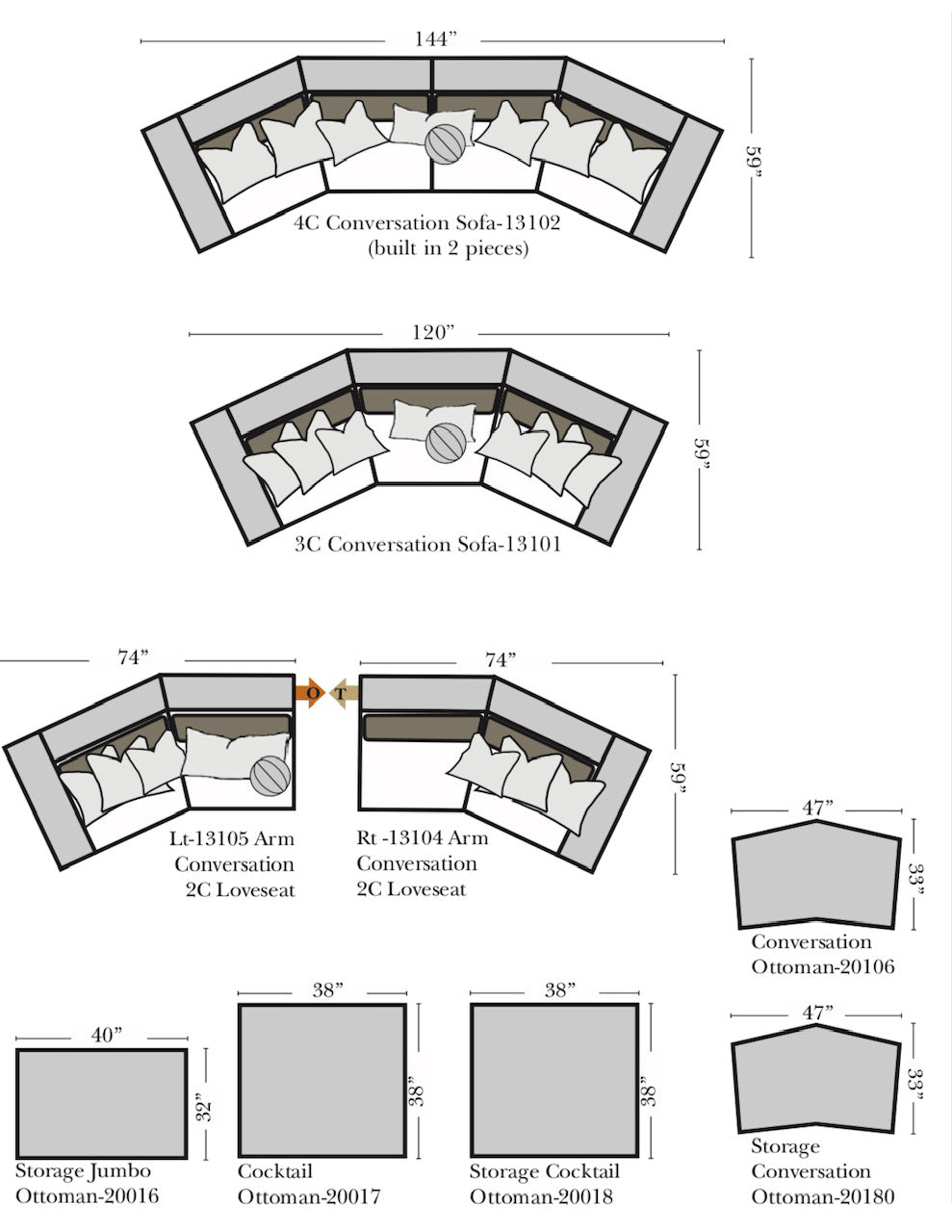 144”

59”

4C Conversation Sofa-13102
(built in 2 pieces)

120”

59”

3C Conversation Sofa-13101

74”

O

T

74”

59”

Lt-13105 Arm
Conversation
2C Loveseat

Rt -13104 Arm
Conversation
2C Loveseat

47”

33”

Conversation
Ottoman-20106

40”

32”

Storage Jumbo
Ottoman-20016

38”

38”

Cocktail
Ottoman-20017

38”

38”

Storage Cocktail
Ottoman-20018

47”

33”

Storage
Conversation
Ottoman-20180