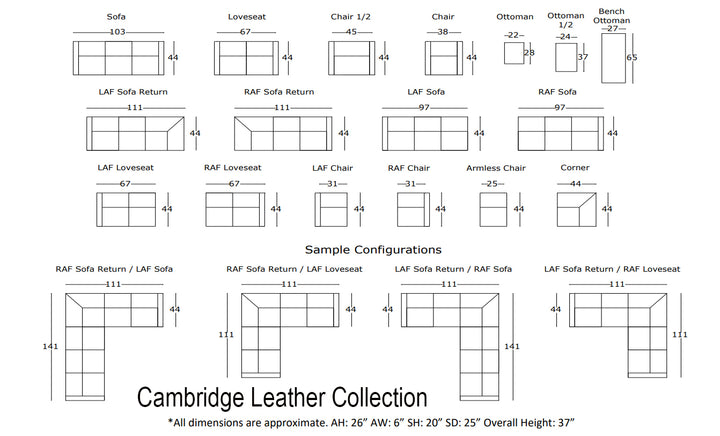 Sofa
103
44

Loveseat
67
44

Chair 1/2
45
44

Chair
38
44

Ottoman
22
28

Ottoman 1/2
24
37

Bench Ottoman
27
65

LAF Sofa Return
111
44

RAF Sofa Return
111
44

LAF Sofa
97
44

RAF Sofa
97
44

LAF Loveseat
67
44

RAF Loveseat
67
44

LAF Chair
31
44

RAF Chair
31
44

Armless Chair
25
44

Corner
44
44

Sample Configurations

RAF Sofa Return / LAF Sofa
111
44
141

RAF Sofa Return / LAF Loveseat
111
44
111

LAF Sofa Return / RAF Sofa
111
44
141

LAF Sofa Return / RAF Loveseat
111
44
111

Cambridge Leather Collection

*All dimensions are approximate. AH: 26" AW: 6" SH: 20" SD: 25" Overall Height: 37"